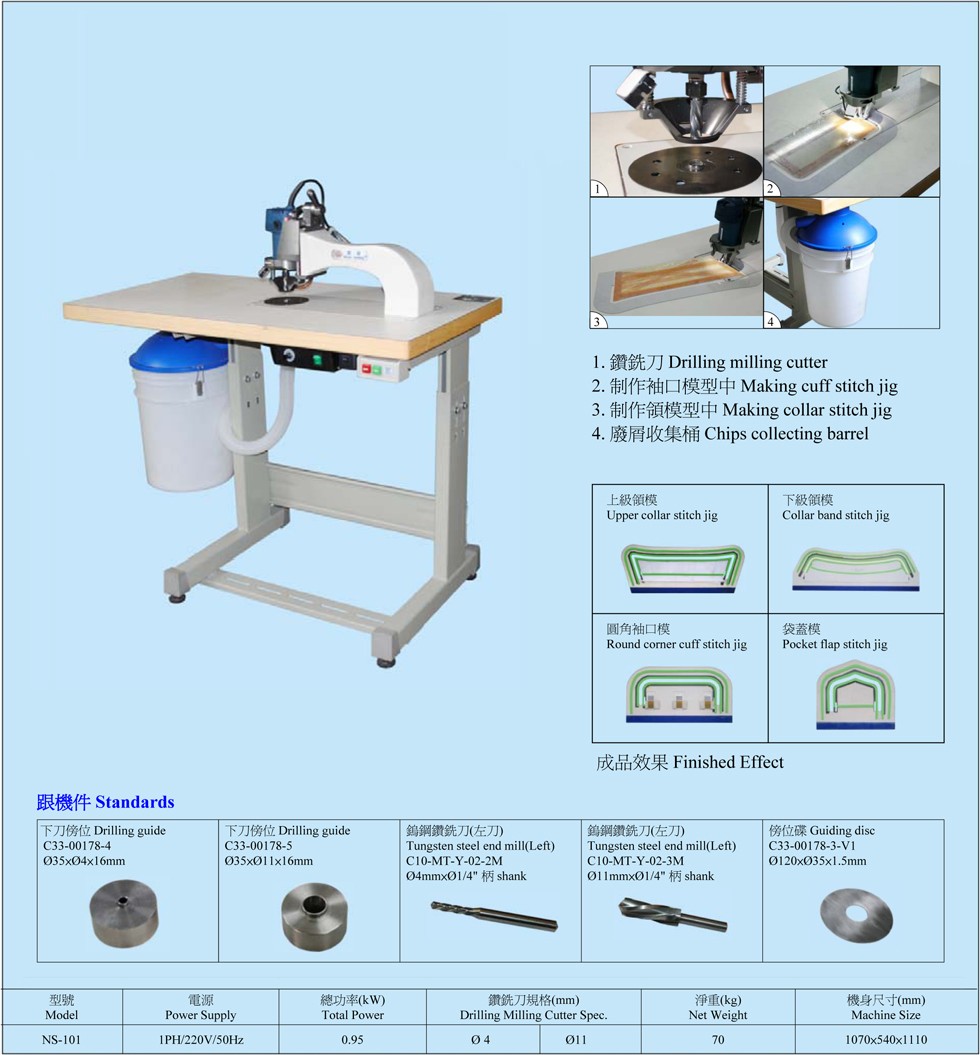 1
2
3
4

1. 鑽銑刀 Drilling milling cutter
2. 制作袖口模型中 Making cuff stitch jig
3. 制作領模型中 Making collar stitch jig
4. 廢屑收集桶 Chips collecting barrel

| 上級領模 Upper collar stitch jig | 下級領模 Collar band stitch jig |
|---|---|
| 圓角袖口模 Round corner cuff stitch jig | 袋蓋模 Pocket flap stitch jig |

成品效果 Finished Effect

跟機件 Standards

| 下刀傍位 Drilling guide C33-00178-4 Ø35xØ4x16mm | 下刀傍位 Drilling guide C33-00178-5 Ø35xØ11x16mm | 鎢鋼鑽銑刀(左刀) Tungsten steel end mill(Left) C10-MT-Y-02-2M Ø4mmxØ1/4" 柄 shank | 鎢鋼鑽銑刀(左刀) Tungsten steel end mill(Left) C10-MT-Y-02-3M Ø11mmxØ1/4" 柄 shank | 傍位碟 Guiding disc C33-00178-3-V1 Ø120xØ35x1.5mm |
|---|---|---|---|---|

| 型號 Model | 電源 Power Supply | 總功率(kW) Total Power | 鑽銑刀規格(mm) Drilling Milling Cutter Spec. | | 淨重(kg) Net Weight | 機身尺寸(mm) Machine Size |
|---|---|---|---|---|---|---|
| NS-101 | 1PH/220V/50Hz | 0.95 | Ø 4 | Ø11 | 70 | 1070x540x1110 |