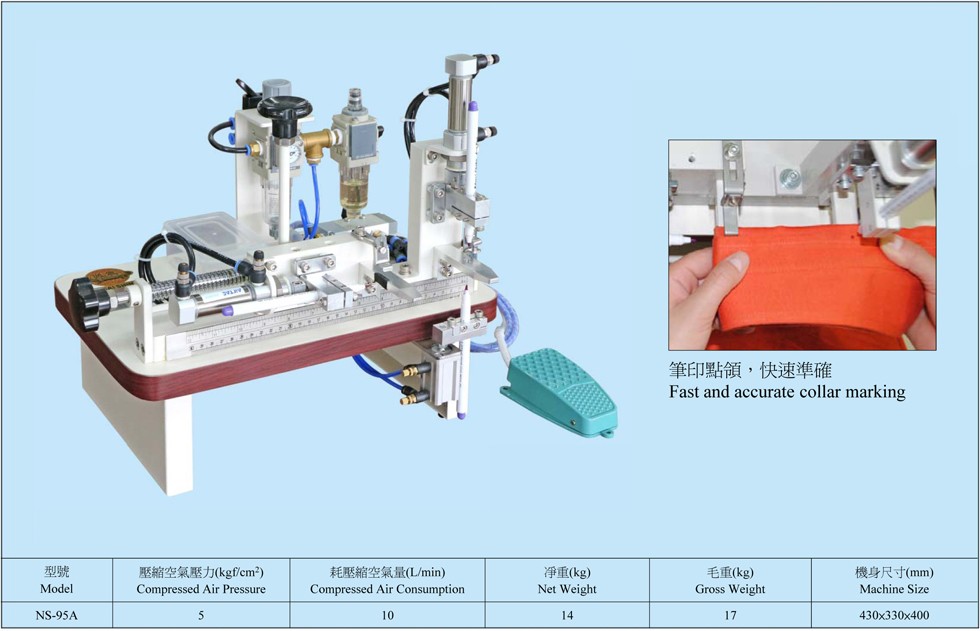 筆印點領，快速準確
Fast and accurate collar marking

| 型號 Model | 壓縮空氣壓力(kgf/cm²) Compressed Air Pressure | 耗壓縮空氣量(L/min) Compressed Air Consumption | 淨重(kg) Net Weight | 毛重(kg) Gross Weight | 機身尺寸(mm) Machine Size |
|---|---|---|---|---|---|
| NS-95A | 5 | 10 | 14 | 17 | 430x330x400 |