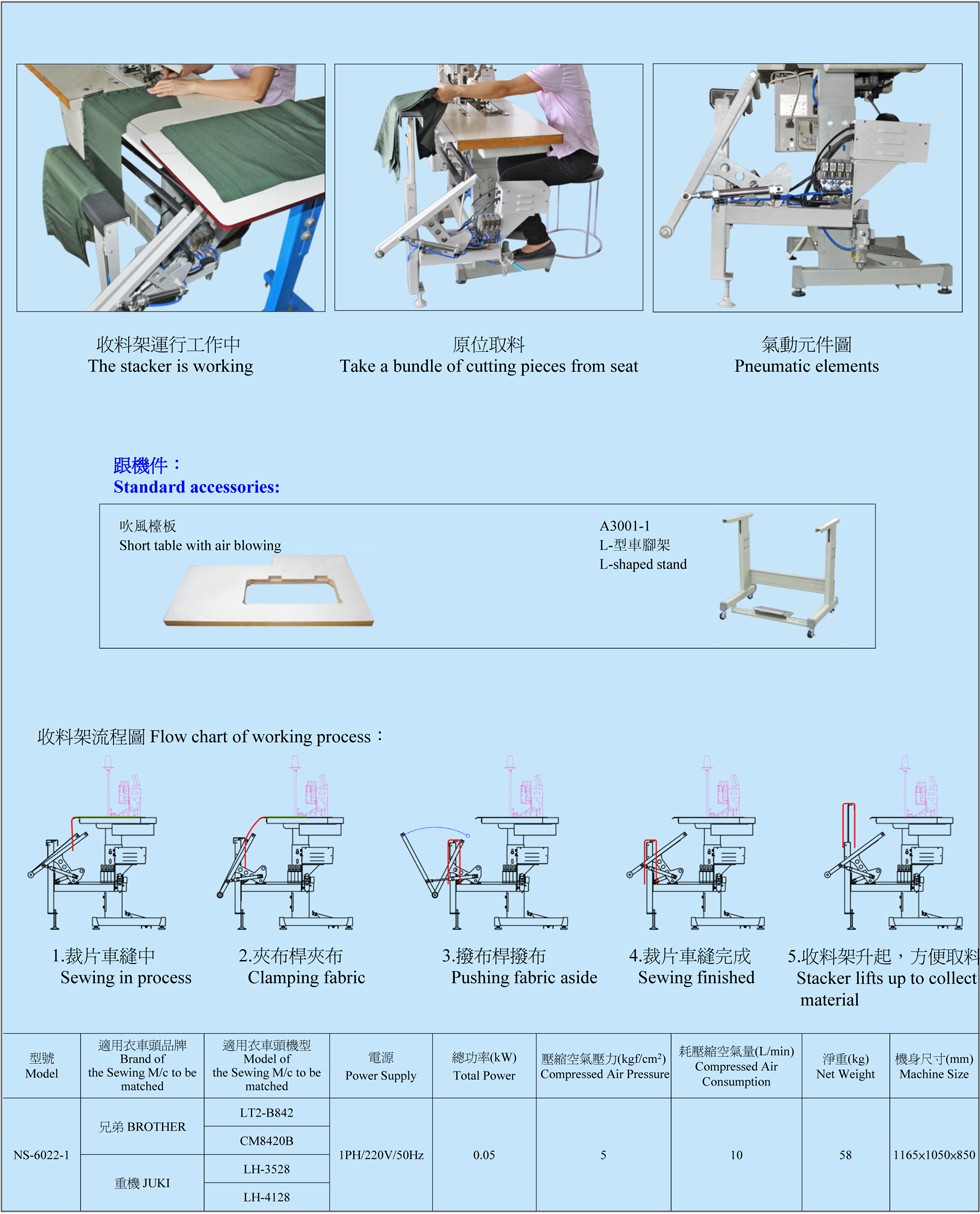 收料架運行工作中
The stacker is working

原位取料
Take a bundle of cutting pieces from seat

氣動元件圖
Pneumatic elements

跟機件：
Standard accessories:

吹風檯板
Short table with air blowing

A3001-1
L-型車腳架
L-shaped stand

收料架流程圖 Flow chart of working process：

1.裁片車縫中
Sewing in process

2.夾布桿夾布
Clamping fabric

3.撥布桿撥布
Pushing fabric aside

4.裁片車縫完成
Sewing finished

5.收料架升起，方便取料
Stacker lifts up to collect material

| 型號 Model | 適用衣車頭品牌 Brand of the Sewing M/c to be matched | 適用衣車頭機型 Model of the Sewing M/c to be matched | 電源 Power Supply | 總功率(kW) Total Power | 壓縮空氣壓力(kgf/cm²) Compressed Air Pressure | 耗壓縮空氣量(L/min) Compressed Air Consumption | 淨重(kg) Net Weight | 機身尺寸(mm) Machine Size |
|---|---|---|---|---|---|---|---|---|
| NS-6022-1 | 兄弟 BROTHER | LT2-B842 | 1PH/220V/50Hz | 0.05 | 5 | 10 | 58 | 1165×1050×850 |
| | | CM8420B | | | | | | |
| | 重機 JUKI | LH-3528 | | | | | | |
| | | LH-4128 | | | | | | |