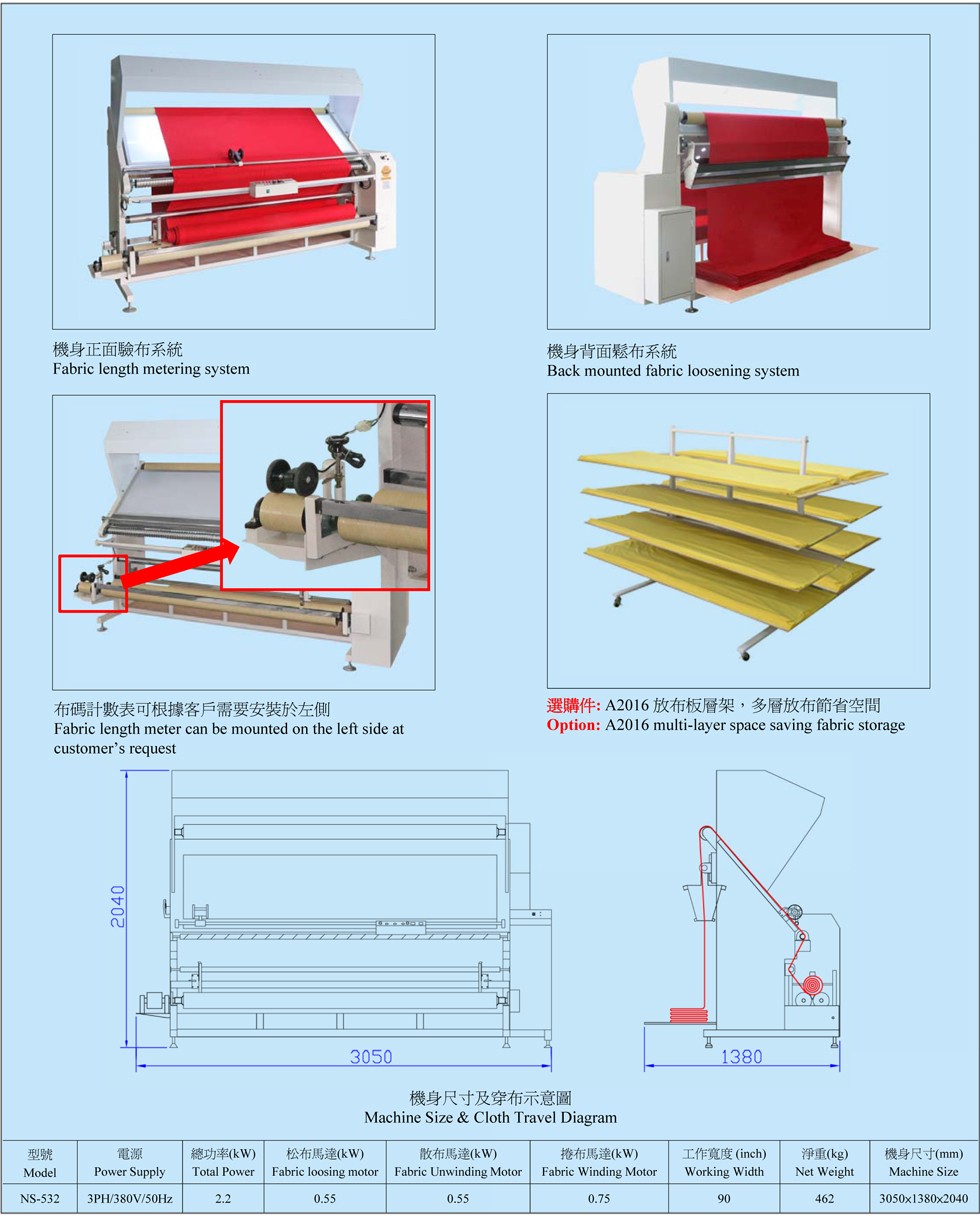 機身正面驗布系統
Fabric length metering system

機身背面鬆布系統
Back mounted fabric loosening system

布碼計數表可根據客戶需要安裝於左側
Fabric length meter can be mounted on the left side at customer's request

選購件: A2016 放布板層架，多層放布節省空間
Option: A2016 multi-layer space saving fabric storage

2040

3050

1380

機身尺寸及穿布示意圖
Machine Size & Cloth Travel Diagram

| 型號 Model | 電源 Power Supply | 總功率(kW) Total Power | 松布馬達(kW) Fabric loosing motor | 散布馬達(kW) Fabric Unwinding Motor | 捲布馬達(kW) Fabric Winding Motor | 工作寬度 (inch) Working Width | 淨重(kg) Net Weight | 機身尺寸(mm) Machine Size |
|---|---|---|---|---|---|---|---|---|
| NS-532 | 3PH/380V/50Hz | 2.2 | 0.55 | 0.55 | 0.75 | 90 | 462 | 3050x1380x2040 |