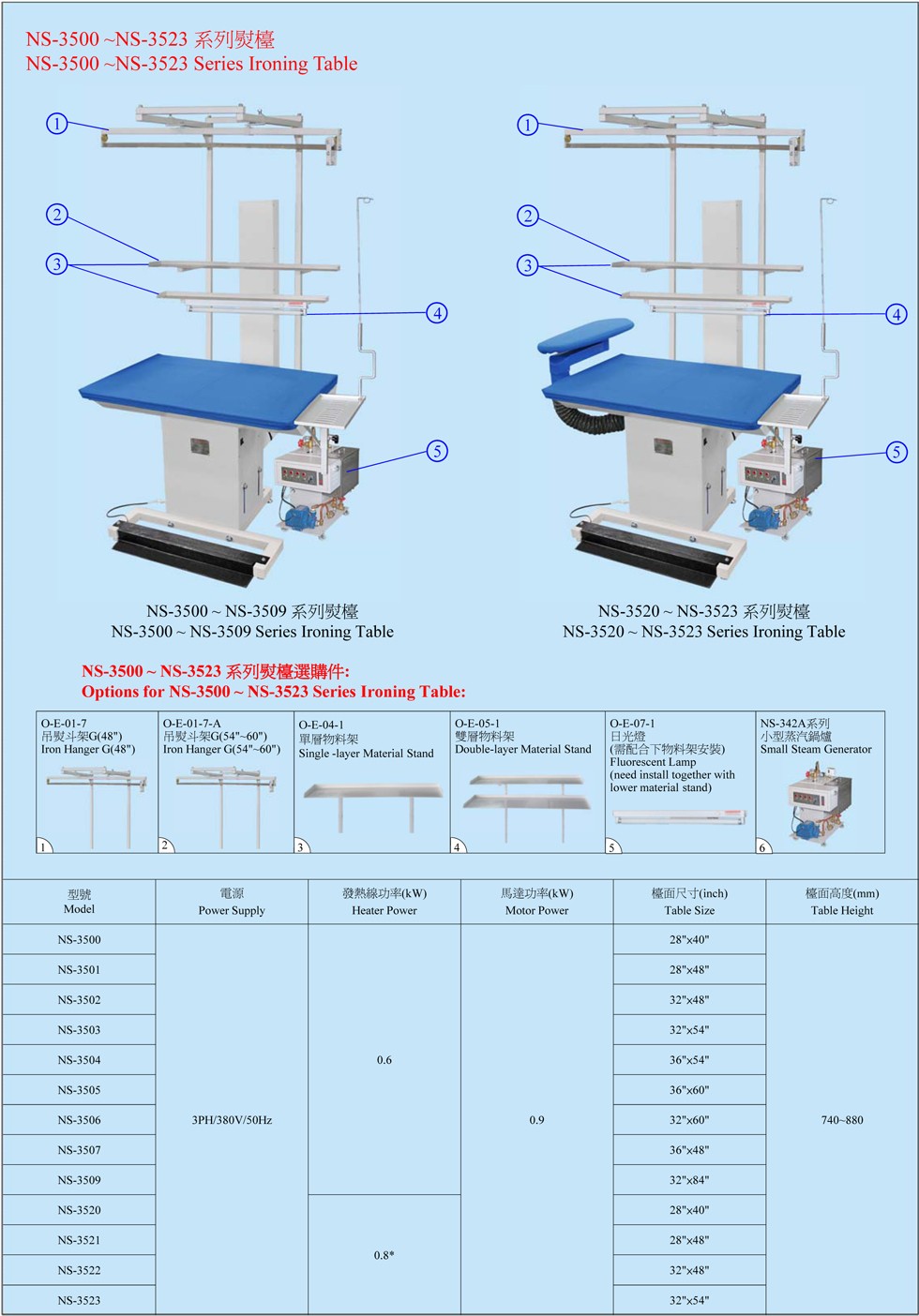 NS-3500 ~NS-3523 系列熨檯
NS-3500 ~NS-3523 Series Ironing Table

1
2
3
4
5

1
2
3
4
5

NS-3500 ~ NS-3509 系列熨檯
NS-3500 ~ NS-3509 Series Ironing Table

NS-3520 ~ NS-3523 系列熨檯
NS-3520 ~ NS-3523 Series Ironing Table

NS-3500 ~ NS-3523 系列熨檯選購件:
Options for NS-3500 ~ NS-3523 Series Ironing Table:

O-E-01-7
吊熨斗架G(48")
Iron Hanger G(48")
1

O-E-01-7-A
吊熨斗架G(54"~60")
Iron Hanger G(54"~60")
2

O-E-04-1
單層物料架
Single -layer Material Stand
3

O-E-05-1
雙層物料架
Double-layer Material Stand
4

O-E-07-1
日光燈
(需配合下物料架安裝)
Fluorescent Lamp
(need install together with lower material stand)
5

NS-342A系列
小型蒸汽鍋爐
Small Steam Generator
6

| 型號 Model | 電源 Power Supply | 發熱線功率(kW) Heater Power | 馬達功率(kW) Motor Power | 檯面尺寸(inch) Table Size | 檯面高度(mm) Table Height |
|---|---|---|---|---|---|
| NS-3500 | 3PH/380V/50Hz | 0.6 | 0.9 | 28"x40" | 740~880 |
| NS-3501 | | | | 28"x48" | |
| NS-3502 | | | | 32"x48" | |
| NS-3503 | | | | 32"x54" | |
| NS-3504 | | | | 36"x54" | |
| NS-3505 | | | | 36"x60" | |
| NS-3506 | | | | 32"x60" | |
| NS-3507 | | | | 36"x48" | |
| NS-3509 | | | | 32"x84" | |
| NS-3520 | | 0.8* | | 28"x40" | |
| NS-3521 | | | | 28"x48" | |
| NS-3522 | | | | 32"x48" | |
| NS-3523 | | | | 32"x54" | |