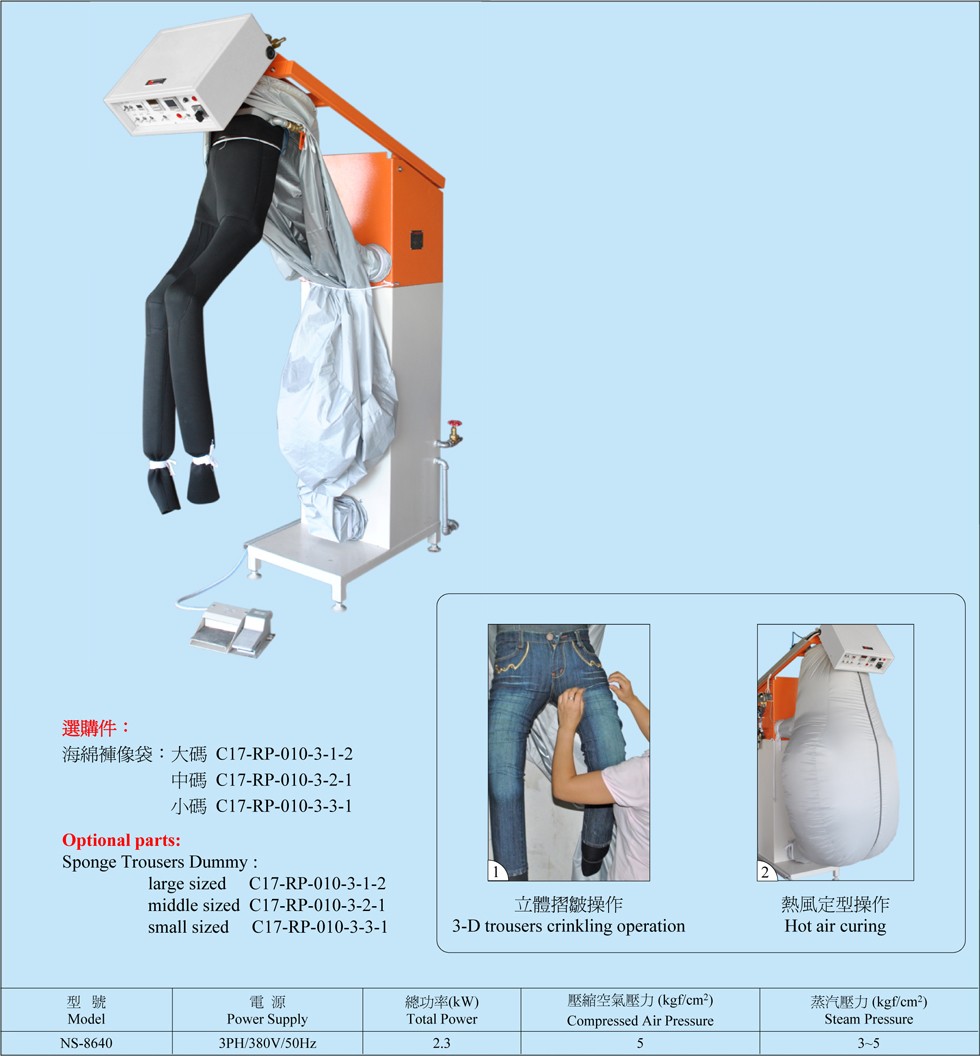 選購件：
海綿褲像袋：大碼 C17-RP-010-3-1-2
中碼 C17-RP-010-3-2-1
小碼 C17-RP-010-3-3-1

Optional parts:
Sponge Trousers Dummy :
large sized C17-RP-010-3-1-2
middle sized C17-RP-010-3-2-1
small sized C17-RP-010-3-3-1

1
立體摺皺操作
3-D trousers crinkling operation

2
熱風定型操作
Hot air curing

| 型 號 Model | 電 源 Power Supply | 總功率(kW) Total Power | 壓縮空氣壓力 (kgf/cm$^2$) Compressed Air Pressure | 蒸汽壓力 (kgf/cm$^2$) Steam Pressure |
|---|---|---|---|---|
| NS-8640 | 3PH/380V/50Hz | 2.3 | 5 | 3~5 |