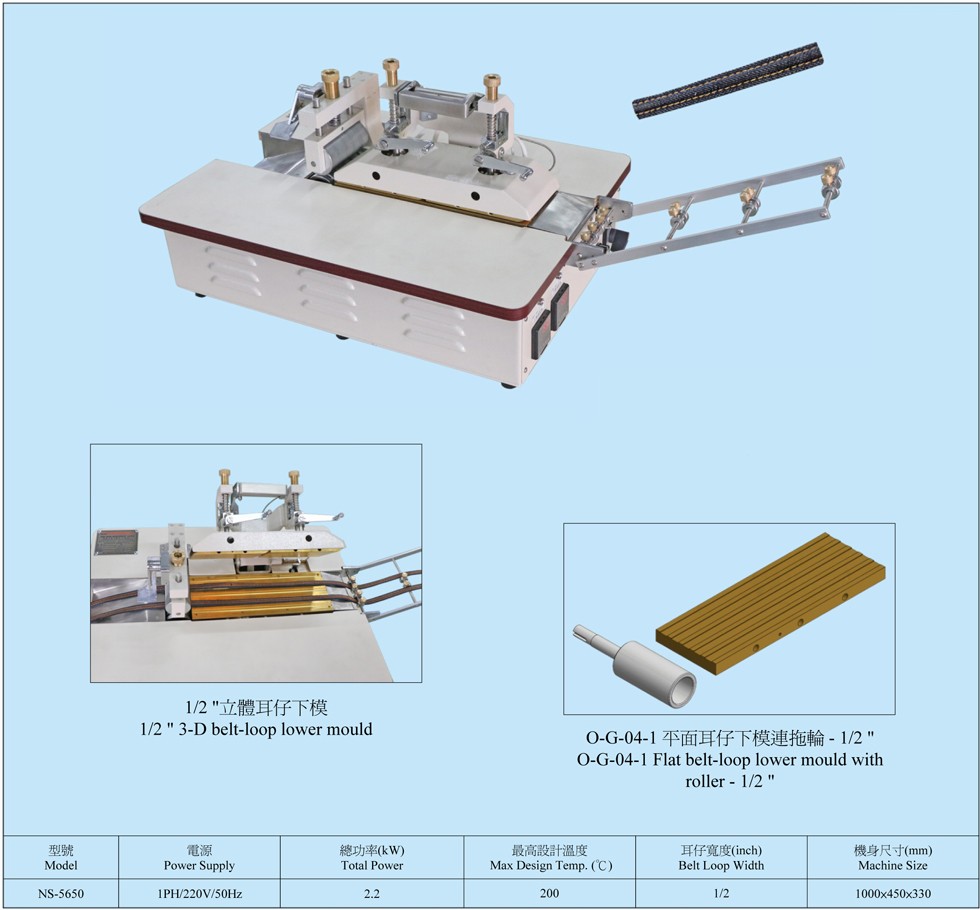 1/2 "立體耳仔下模
1/2 " 3-D belt-loop lower mould

O-G-04-1 平面耳仔下模連拖輪 - 1/2 "
O-G-04-1 Flat belt-loop lower mould with roller - 1/2 "

| 型號 Model | 電源 Power Supply | 總功率(kW) Total Power | 最高設計溫度 Max Design Temp. (℃) | 耳仔寬度(inch) Belt Loop Width | 機身尺寸(mm) Machine Size |
|---|---|---|---|---|---|
| NS-5650 | 1PH/220V/50Hz | 2.2 | 200 | 1/2 | 1000x450x330 |