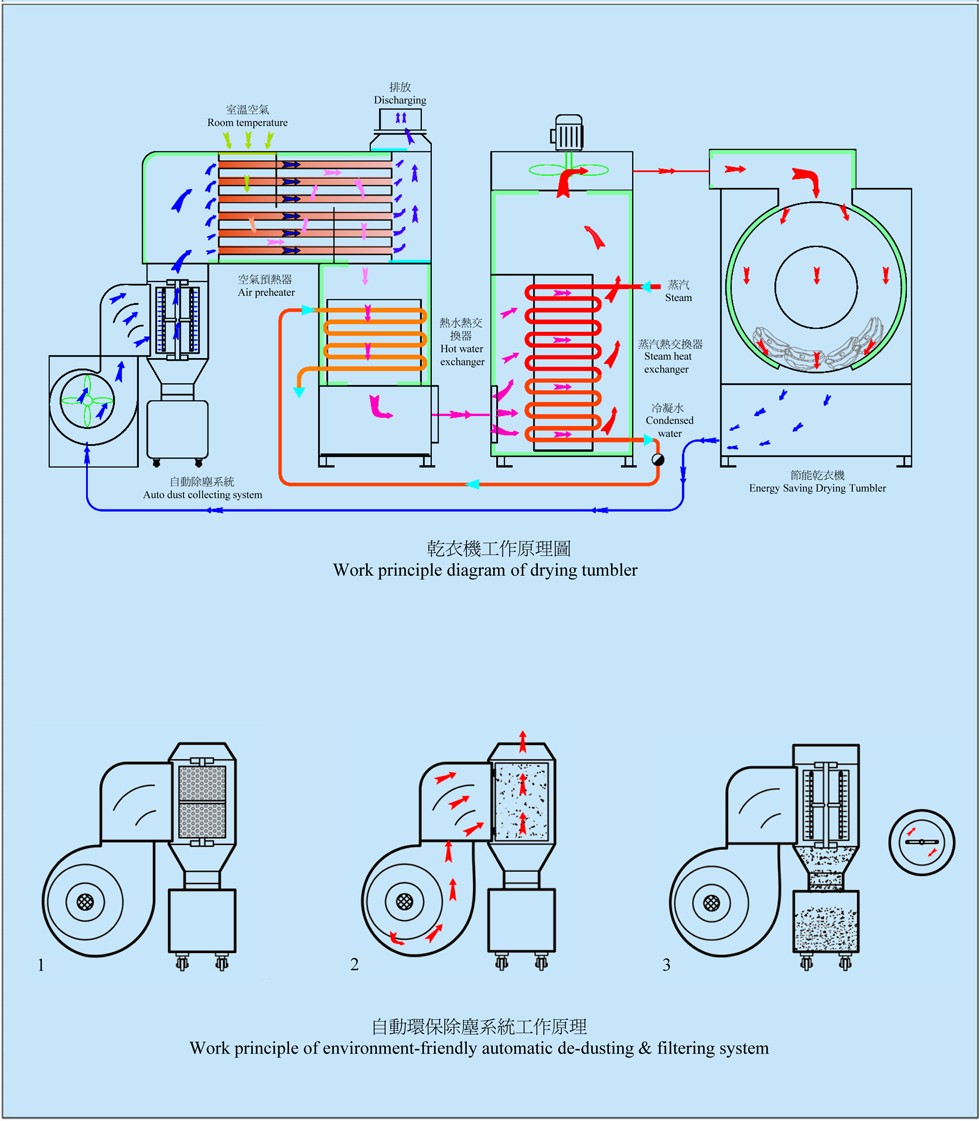 室溫空氣
Room temperature

排放
Discharging

空氣預熱器
Air preheater

熱水熱交換器
Hot water exchanger

蒸汽
Steam

蒸汽熱交換器
Steam heat exchanger

冷凝水
Condensed water

自動除塵系統
Auto dust collecting system

節能乾衣機
Energy Saving Drying Tumbler

乾衣機工作原理圖
Work principle diagram of drying tumbler

1

2

3

自動環保除塵系統工作原理
Work principle of environment-friendly automatic de-dusting & filtering system