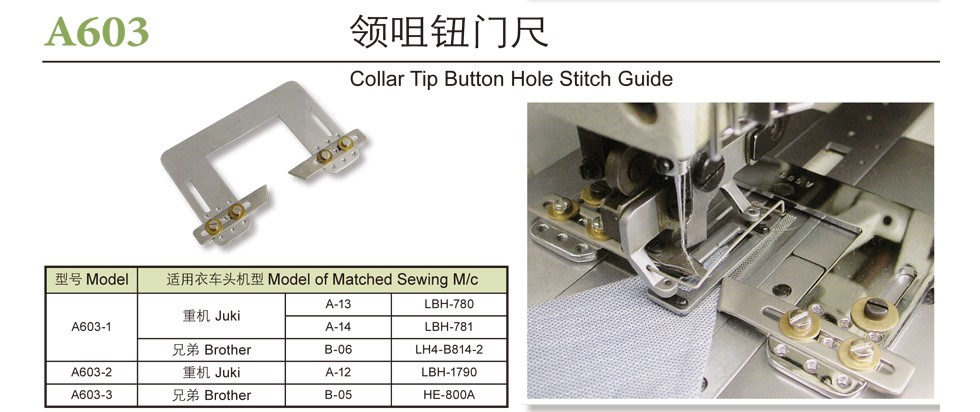 A603 领咀钮门尺

Collar Tip Button Hole Stitch Guide

| 型号 Model | 适用衣车头机型 Model of Matched Sewing M/c | | |
|---|---|---|---|
| A603-1 | 重机 Juki | A-13 | LBH-780 |
| | | A-14 | LBH-781 |
| | 兄弟 Brother | B-06 | LH4-B814-2 |
| A603-2 | 重机 Juki | A-12 | LBH-1790 |
| A603-3 | 兄弟 Brother | B-05 | HE-800A |