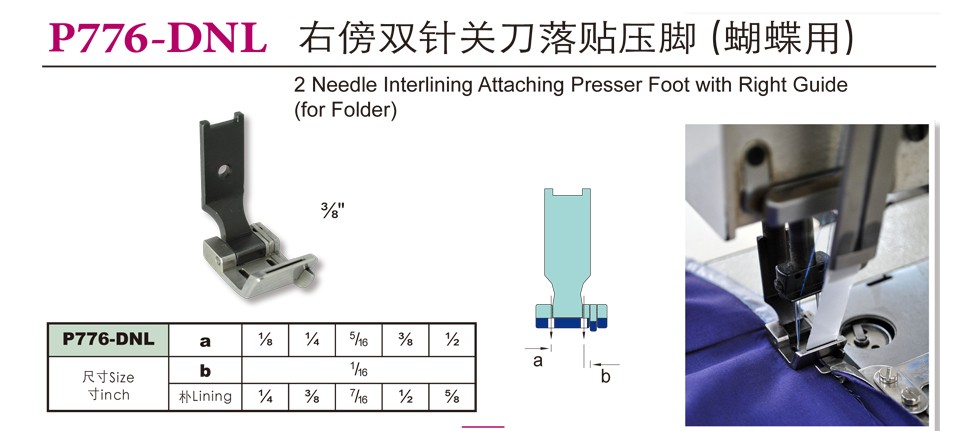 P776-DNL 右傍双针关刀落贴压脚 (蝴蝶用)

2 Needle Interlining Attaching Presser Foot with Right Guide (for Folder)

$\frac{3}{8}$"

| P776-DNL | a | $\frac{1}{8}$ | $\frac{1}{4}$ | $\frac{5}{16}$ | $\frac{3}{8}$ | $\frac{1}{2}$ |
|---|---|---|---|---|---|---|
| 尺寸Size 寸inch | b | $\frac{1}{16}$ | | | | |
| | 朴Lining | $\frac{1}{4}$ | $\frac{3}{8}$ | $\frac{7}{16}$ | $\frac{1}{2}$ | $\frac{5}{8}$ |

a

b