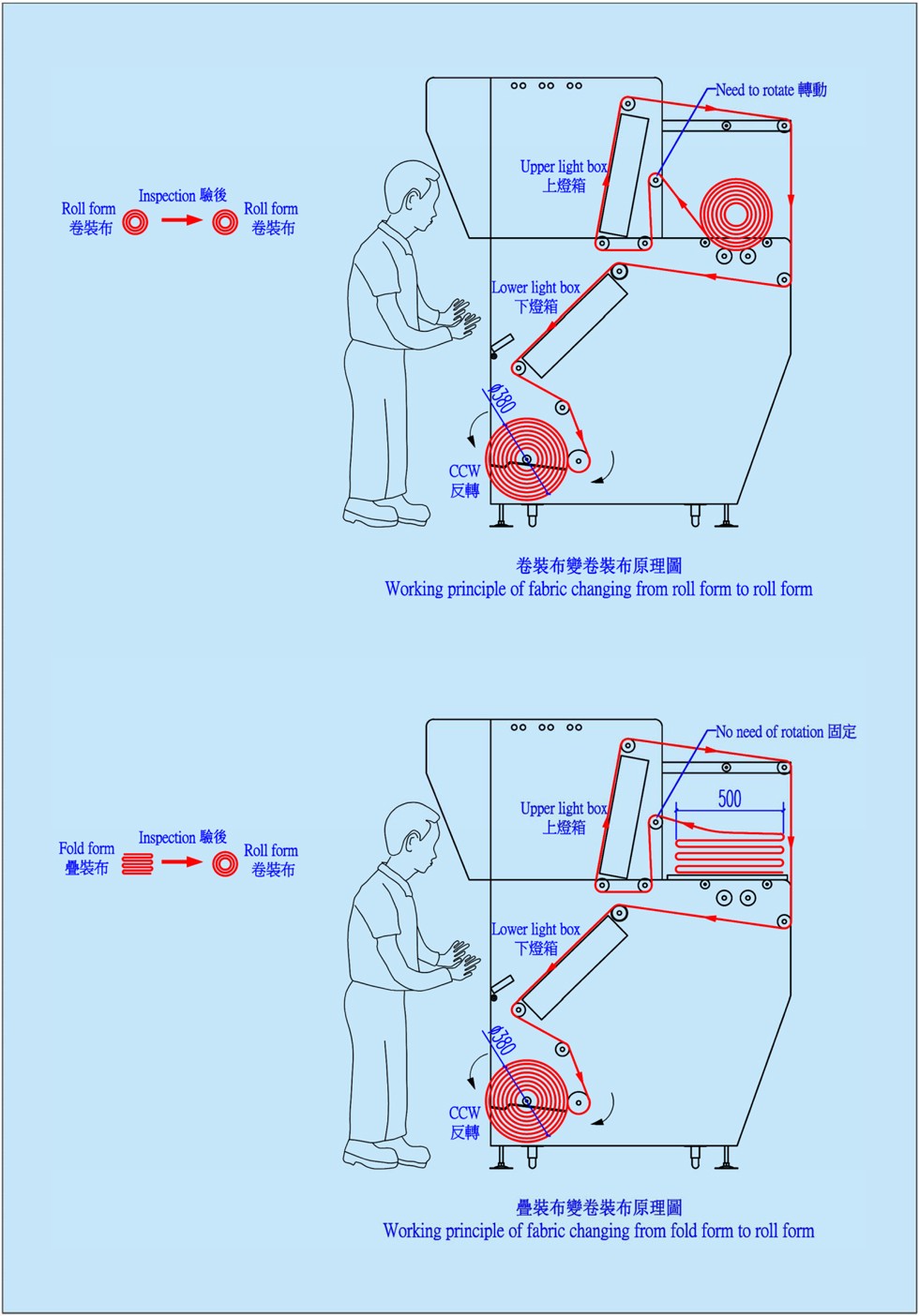 Need to rotate 轉動

Upper light box
上燈箱

Roll form
卷裝布

Inspection 驗後

Roll form
卷裝布

Lower light box
下燈箱

Ø380

CCW
反轉

卷裝布變卷裝布原理圖
Working principle of fabric changing from roll form to roll form

No need of rotation 固定

Upper light box
上燈箱

500

Fold form
疊裝布

Inspection 驗後

Roll form
卷裝布

Lower light box
下燈箱

Ø380

CCW
反轉

疊裝布變卷裝布原理圖
Working principle of fabric changing from fold form to roll form