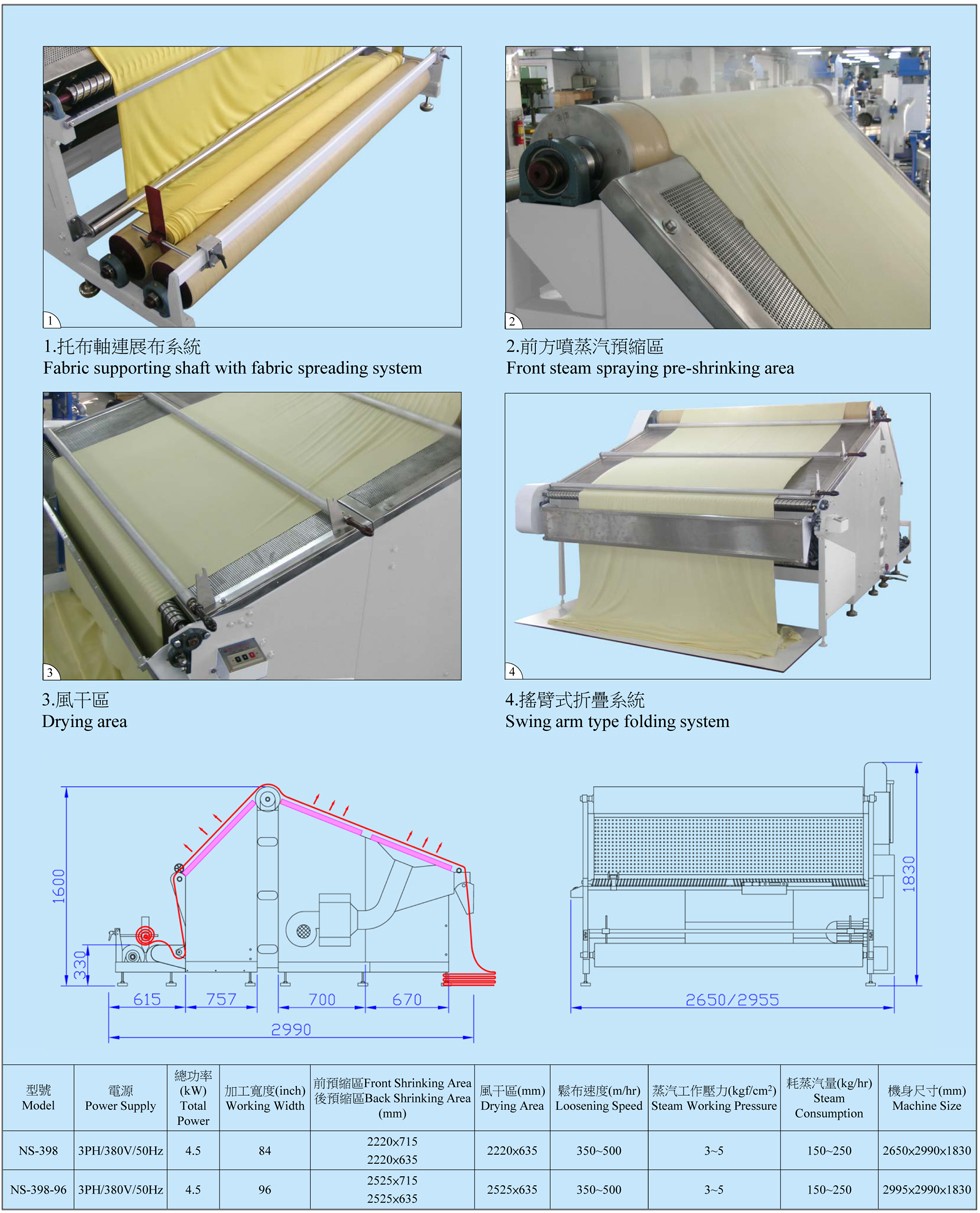 1

1.托布軸連展布系統
Fabric supporting shaft with fabric spreading system

2

2.前方噴蒸汽預縮區
Front steam spraying pre-shrinking area

3

3.風干區
Drying area

4

4.搖臂式折疊系統
Swing arm type folding system

1600
330
615
757
700
670
2990

1830
2650/2955

| 型號 Model | 電源 Power Supply | 總功率 (kW) Total Power | 加工寬度(inch) Working Width | 前預縮區Front Shrinking Area 後預縮區Back Shrinking Area (mm) | 風干區(mm) Drying Area | 鬆布速度(m/hr) Loosening Speed | 蒸汽工作壓力(kgf/cm²) Steam Working Pressure | 耗蒸汽量(kg/hr) Steam Consumption | 機身尺寸(mm) Machine Size |
|---|---|---|---|---|---|---|---|---|---|
| NS-398 | 3PH/380V/50Hz | 4.5 | 84 | 2220x715 2220x635 | 2220x635 | 350~500 | 3~5 | 150~250 | 2650x2990x1830 |
| NS-398-96 | 3PH/380V/50Hz | 4.5 | 96 | 2525x715 2525x635 | 2525x635 | 350~500 | 3~5 | 150~250 | 2995x2990x1830 |