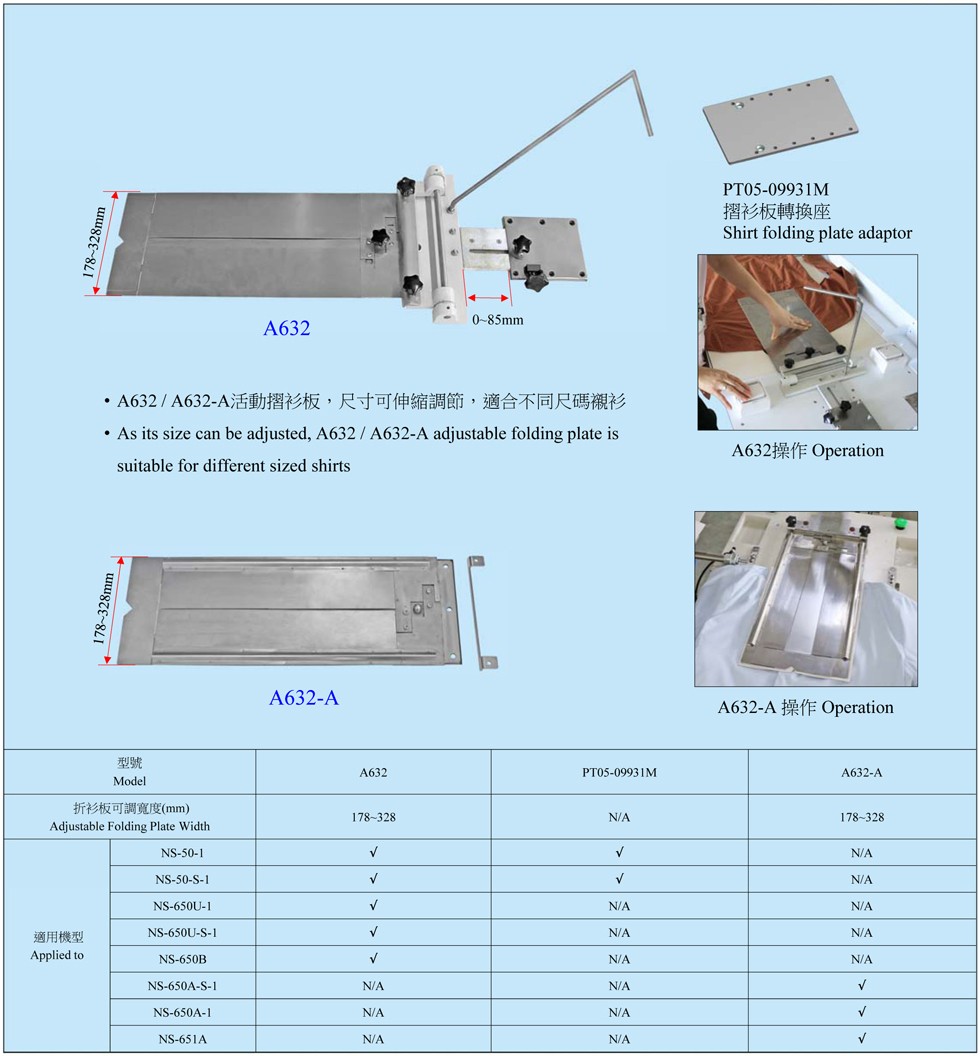 178~328mm

0~85mm

A632

PT05-09931M
摺衫板轉換座
Shirt folding plate adaptor

A632操作 Operation

• A632 / A632-A活動摺衫板，尺寸可伸縮調節，適合不同尺碼襯衫
• As its size can be adjusted, A632 / A632-A adjustable folding plate is suitable for different sized shirts

178~328mm

A632-A

A632-A 操作 Operation

| 型號 Model | | A632 | PT05-09931M | A632-A |
|---|---|---|---|---|
| 折衫板可調寬度(mm) Adjustable Folding Plate Width | | 178~328 | N/A | 178~328 |
| 適用機型 Applied to | NS-50-1 | √ | √ | N/A |
| | NS-50-S-1 | √ | √ | N/A |
| | NS-650U-1 | √ | N/A | N/A |
| | NS-650U-S-1 | √ | N/A | N/A |
| | NS-650B | √ | N/A | N/A |
| | NS-650A-S-1 | N/A | N/A | √ |
| | NS-650A-1 | N/A | N/A | √ |
| | NS-651A | N/A | N/A | √ |