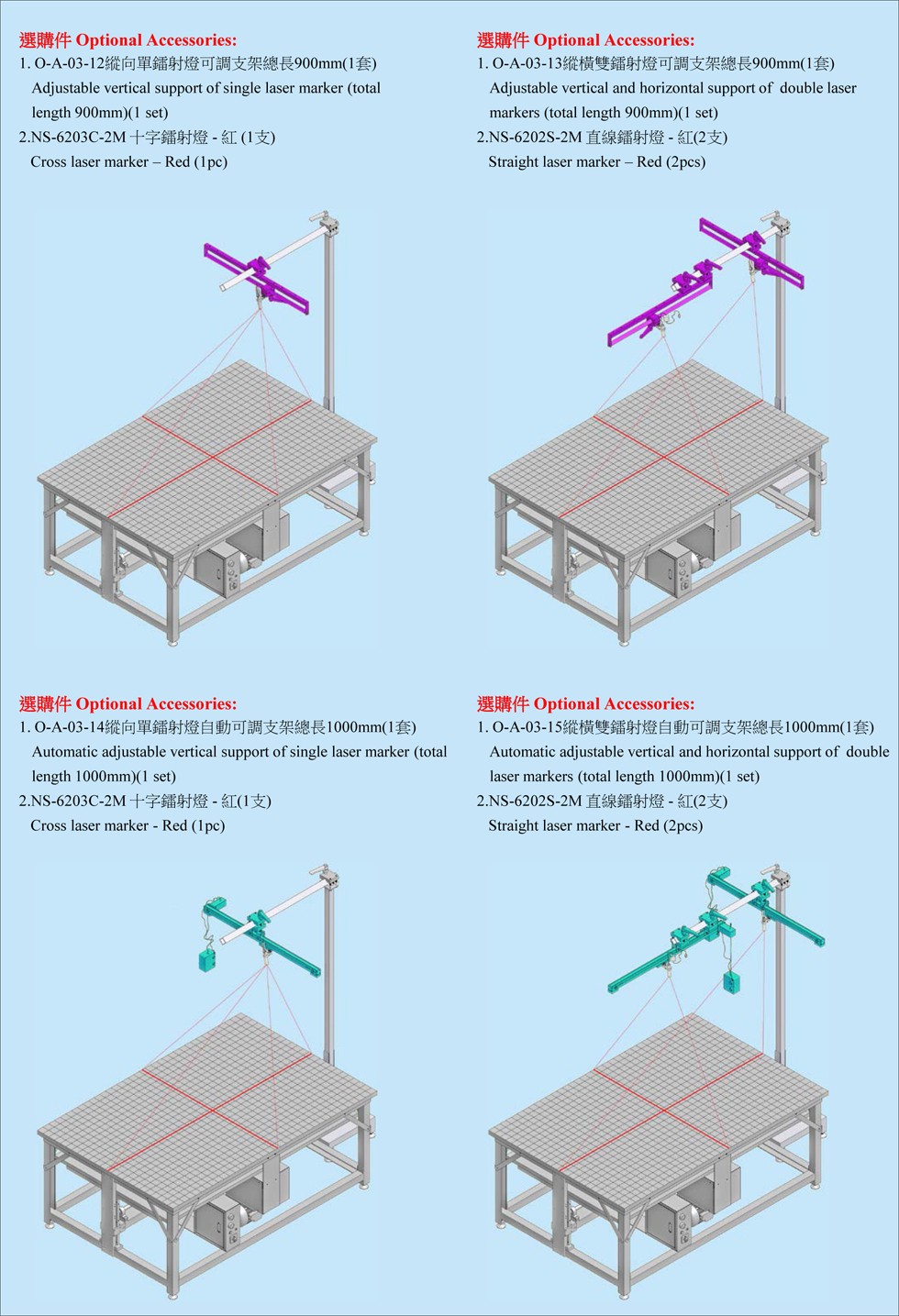 選購件 Optional Accessories:
1. O-A-03-12縱向單鐳射燈可調支架總長900mm(1套)
Adjustable vertical support of single laser marker (total length 900mm)(1 set)
2.NS-6203C-2M 十字鐳射燈 - 紅 (1支)
Cross laser marker – Red (1pc)

選購件 Optional Accessories:
1. O-A-03-13縱橫雙鐳射燈可調支架總長900mm(1套)
Adjustable vertical and horizontal support of double laser markers (total length 900mm)(1 set)
2.NS-6202S-2M 直線鐳射燈 - 紅(2支)
Straight laser marker – Red (2pcs)

選購件 Optional Accessories:
1. O-A-03-14縱向單鐳射燈自動可調支架總長1000mm(1套)
Automatic adjustable vertical support of single laser marker (total length 1000mm)(1 set)
2.NS-6203C-2M 十字鐳射燈 - 紅(1支)
Cross laser marker - Red (1pc)

選購件 Optional Accessories:
1. O-A-03-15縱橫雙鐳射燈自動可調支架總長1000mm(1套)
Automatic adjustable vertical and horizontal support of double laser markers (total length 1000mm)(1 set)
2.NS-6202S-2M 直線鐳射燈 - 紅(2支)
Straight laser marker - Red (2pcs)