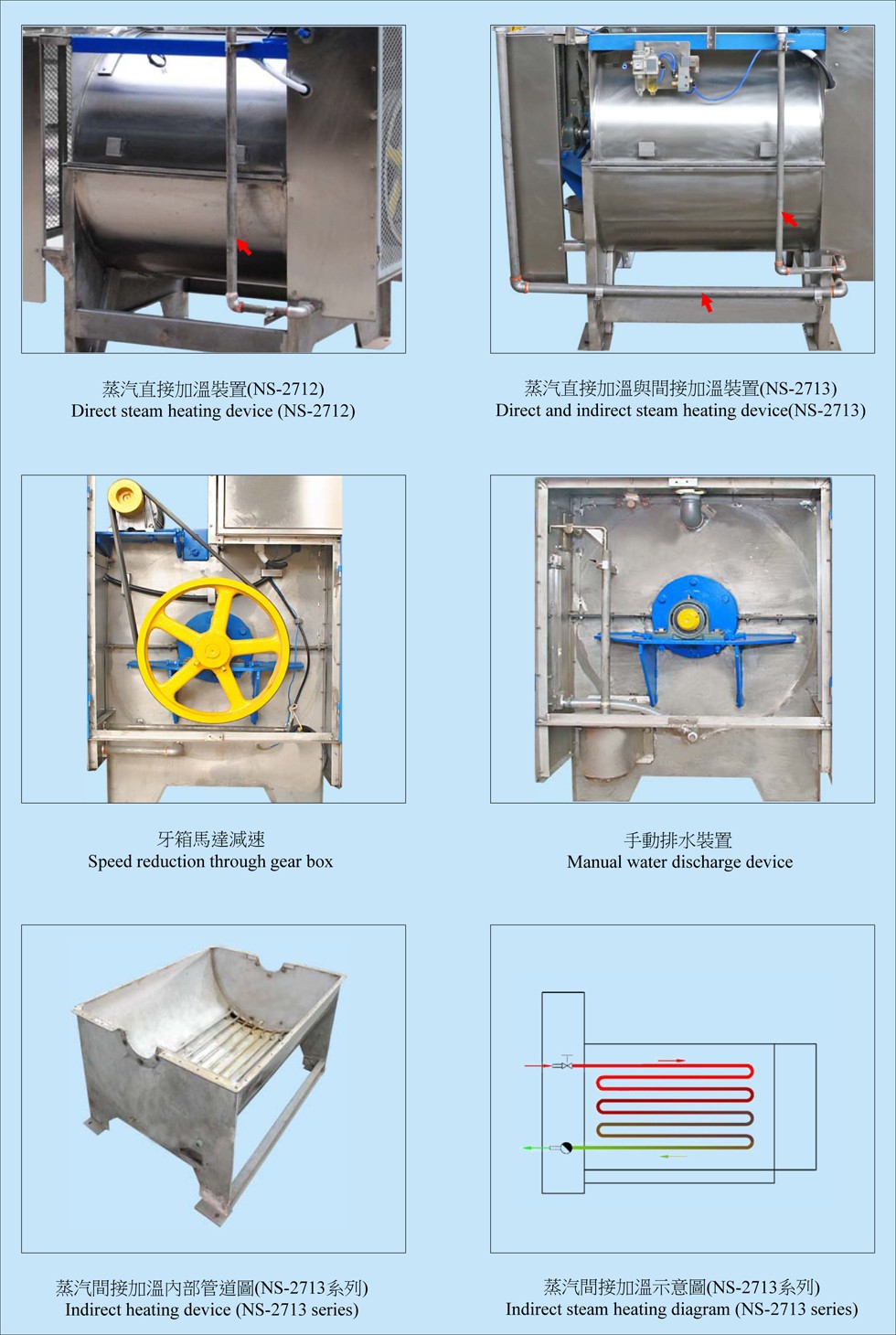 蒸汽直接加溫裝置(NS-2712)
Direct steam heating device (NS-2712)

蒸汽直接加溫與間接加溫裝置(NS-2713)
Direct and indirect steam heating device(NS-2713)

牙箱馬達減速
Speed reduction through gear box

手動排水裝置
Manual water discharge device

蒸汽間接加溫內部管道圖(NS-2713系列)
Indirect heating device (NS-2713 series)

蒸汽間接加溫示意圖(NS-2713系列)
Indirect steam heating diagram (NS-2713 series)