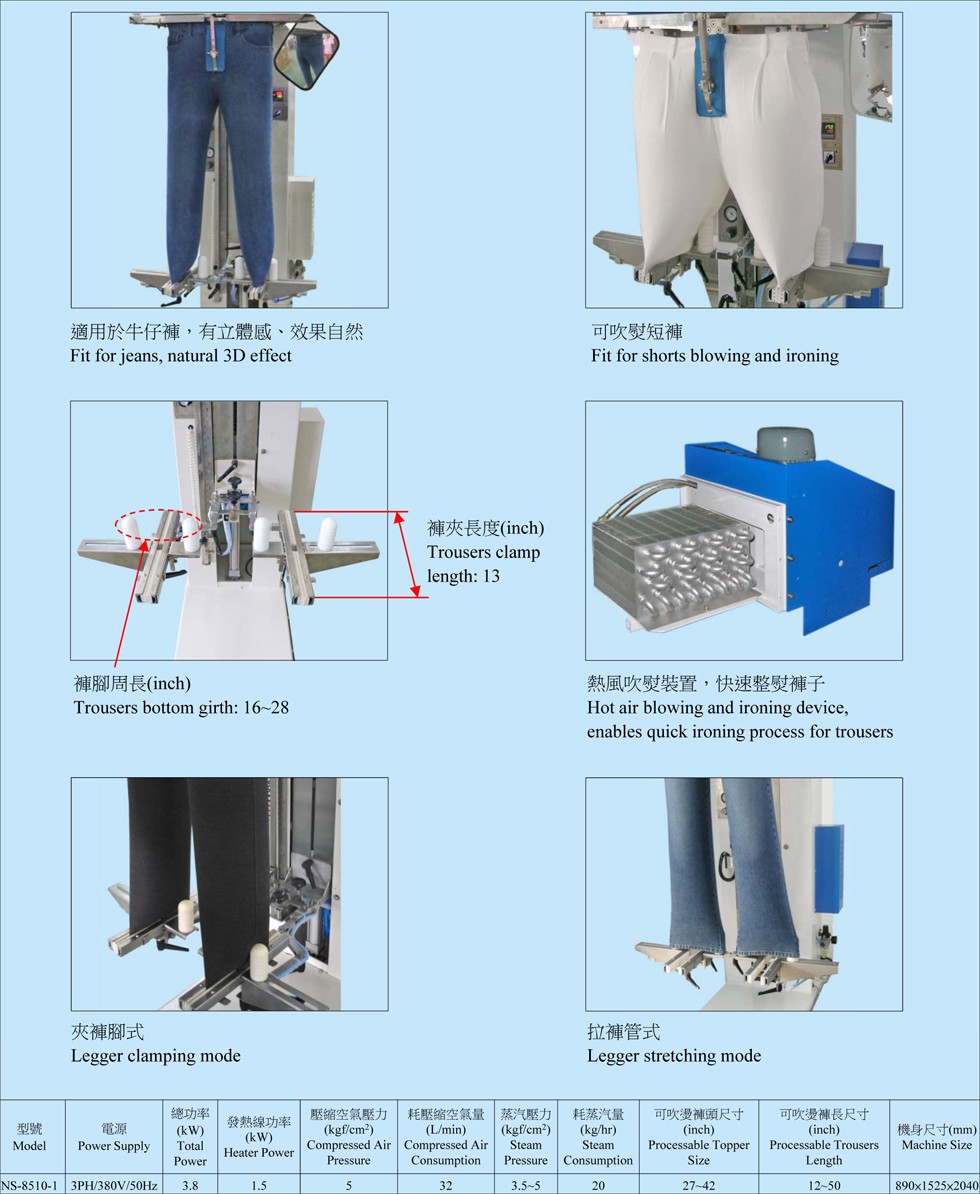 適用於牛仔褲，有立體感、效果自然
Fit for jeans, natural 3D effect

可吹熨短褲
Fit for shorts blowing and ironing

褲夾長度(inch)
Trousers clamp length: 13

褲腳周長(inch)
Trousers bottom girth: 16~28

熱風吹熨裝置，快速整熨褲子
Hot air blowing and ironing device, enables quick ironing process for trousers

夾褲腳式
Legger clamping mode

拉褲管式
Legger stretching mode

| 型號 Model | 電源 Power Supply | 總功率 (kW) Total Power | 發熱線功率 (kW) Heater Power | 壓縮空氣壓力 (kgf/cm$^2$) Compressed Air Pressure | 耗壓縮空氣量 (L/min) Compressed Air Consumption | 蒸汽壓力 (kgf/cm$^2$) Steam Pressure | 耗蒸汽量 (kg/hr) Steam Consumption | 可吹燙褲頭尺寸 (inch) Processable Topper Size | 可吹燙褲長尺寸 (inch) Processable Trousers Length | 機身尺寸(mm) Machine Size |
|---|---|---|---|---|---|---|---|---|---|---|
| NS-8510-1 | 3PH/380V/50Hz | 3.8 | 1.5 | 5 | 32 | 3.5~5 | 20 | 27~42 | 12~50 | 890x1525x2040 |