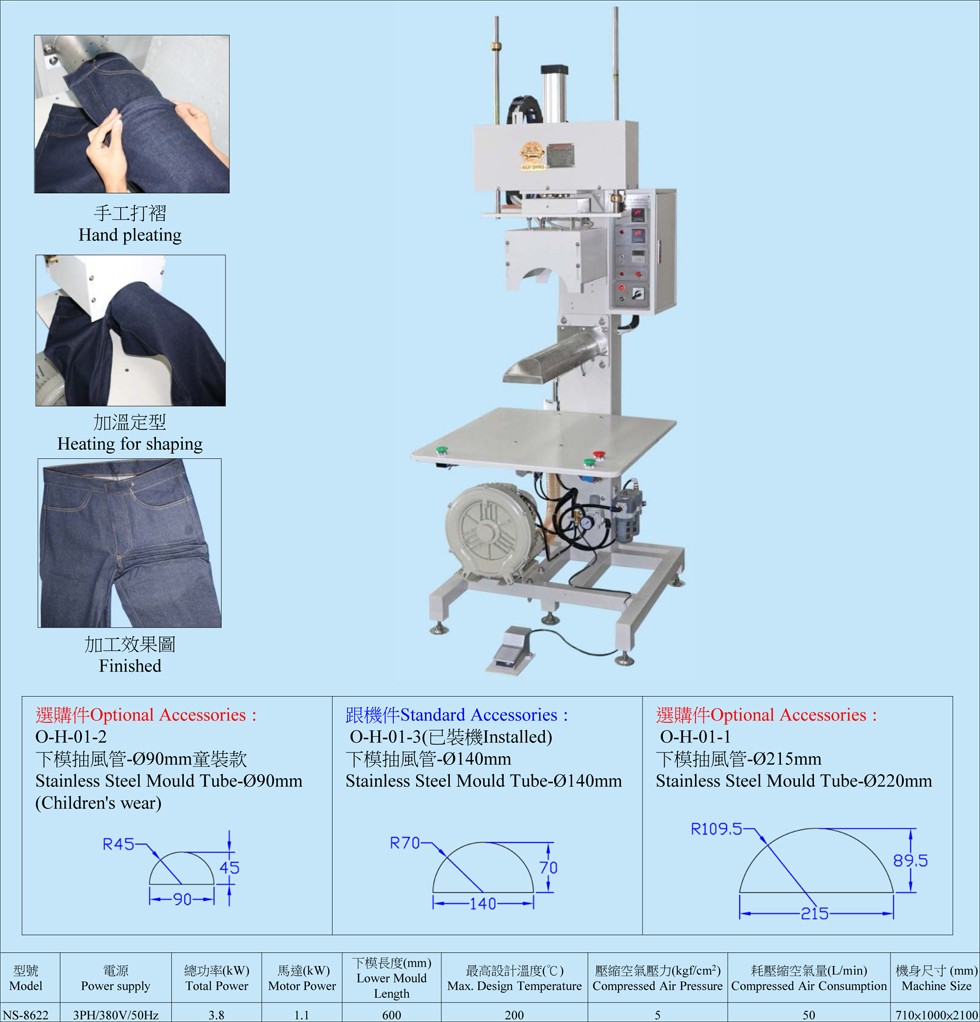 手工打褶
Hand pleating

加溫定型
Heating for shaping

加工效果圖
Finished

選購件Optional Accessories :
O-H-01-2
下模抽風管-Ø90mm童裝款
Stainless Steel Mould Tube-Ø90mm
(Children's wear)

R45
45
90

跟機件Standard Accessories :
O-H-01-3(已裝機Installed)
下模抽風管-Ø140mm
Stainless Steel Mould Tube-Ø140mm

R70
70
140

選購件Optional Accessories :
O-H-01-1
下模抽風管-Ø215mm
Stainless Steel Mould Tube-Ø220mm

R109.5
89.5
215

| 型號 Model | 電源 Power supply | 總功率(kW) Total Power | 馬達(kW) Motor Power | 下模長度(mm) Lower Mould Length | 最高設計溫度(℃) Max. Design Temperature | 壓縮空氣壓力(kgf/cm²) Compressed Air Pressure | 耗壓縮空氣量(L/min) Compressed Air Consumption | 機身尺寸 (mm) Machine Size |
|---|---|---|---|---|---|---|---|---|
| NS-8622 | 3PH/380V/50Hz | 3.8 | 1.1 | 600 | 200 | 5 | 50 | 710x1000x2100 |