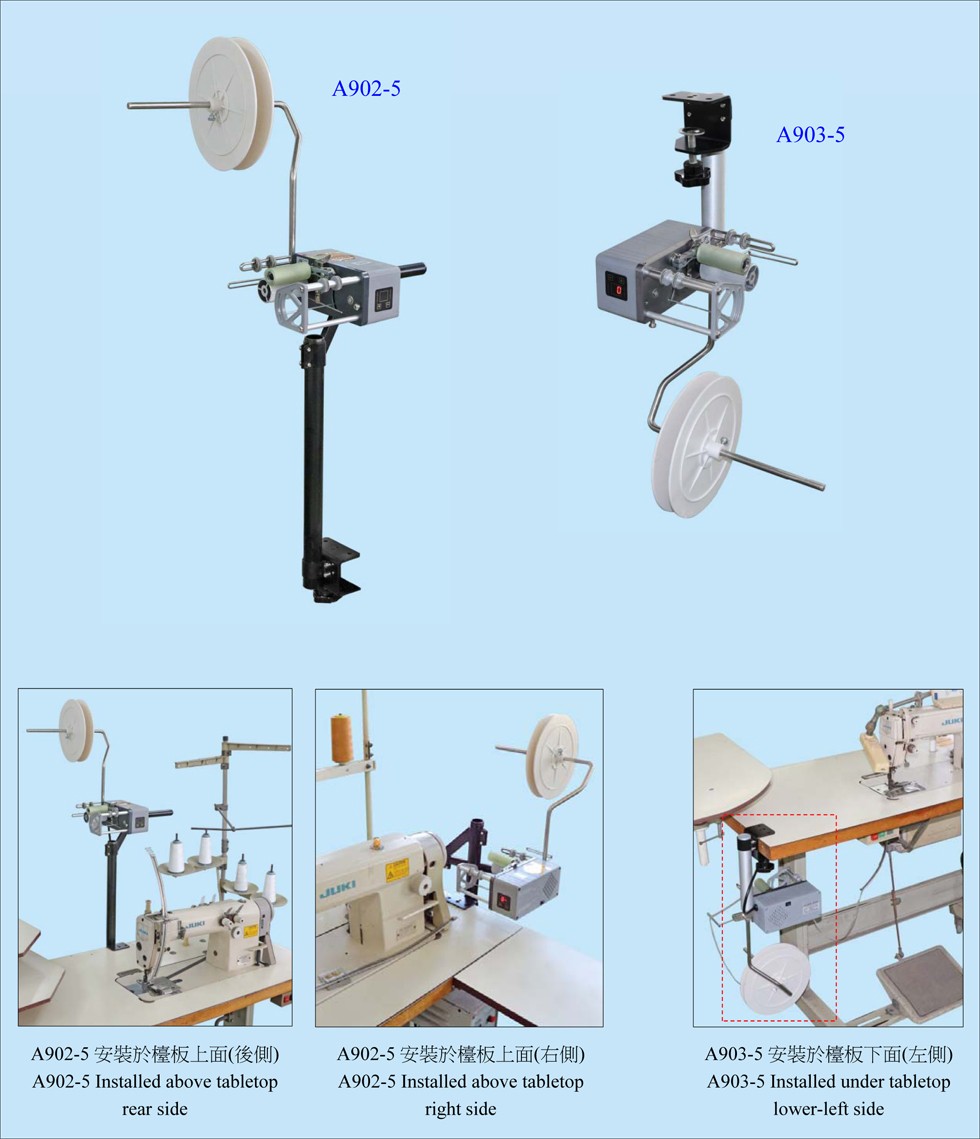 A902-5

A903-5

JUKI

JUKI

JUKI

A902-5 安裝於檯板上面(後側)
A902-5 Installed above tabletop rear side

A902-5 安裝於檯板上面(右側)
A902-5 Installed above tabletop right side

A903-5 安裝於檯板下面(左側)
A903-5 Installed under tabletop lower-left side