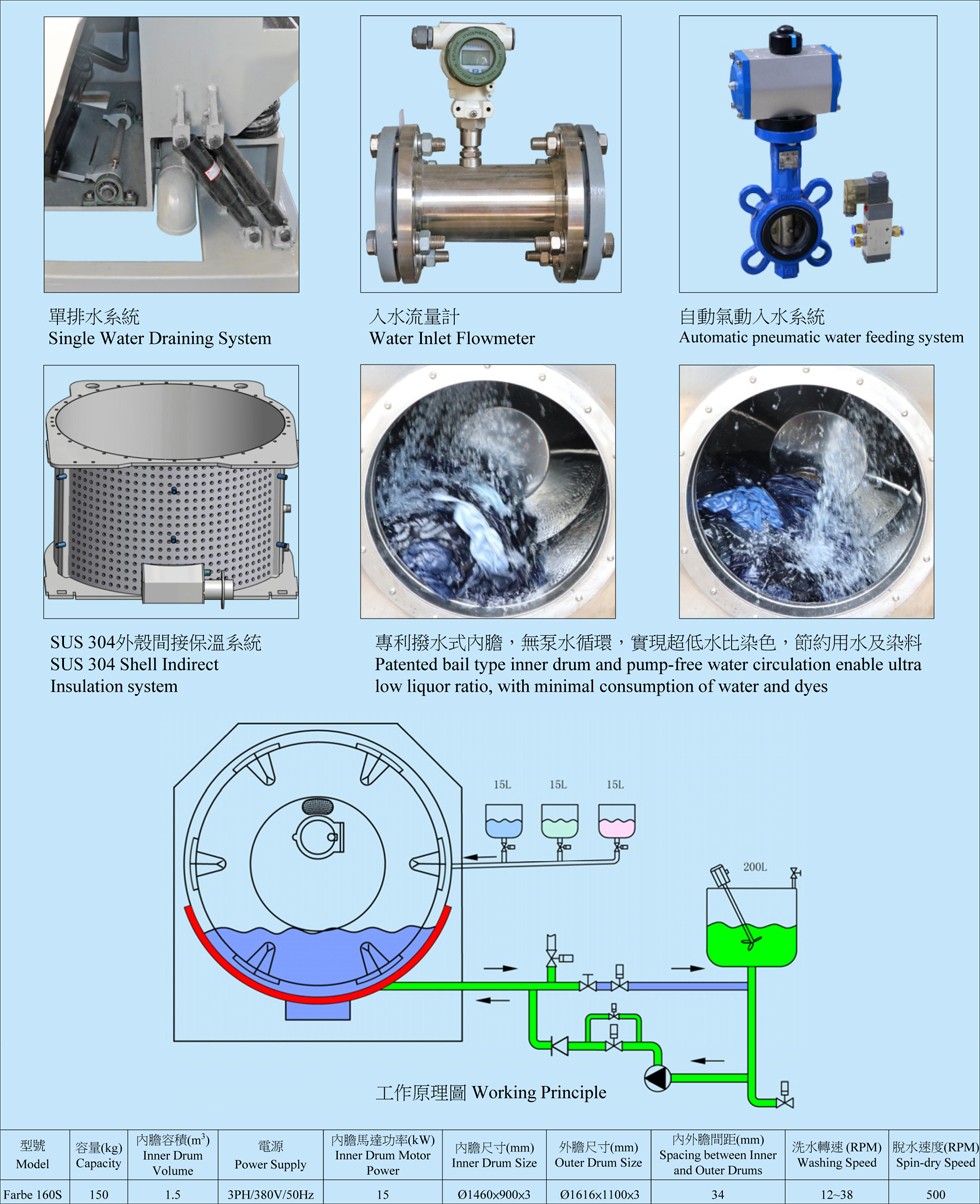 單排水系統
Single Water Draining System

入水流量計
Water Inlet Flowmeter

自動氣動入水系統
Automatic pneumatic water feeding system

SUS 304外殼間接保溫系統
SUS 304 Shell Indirect Insulation system

專利撥水式內膽，無泵水循環，實現超低水比染色，節約用水及染料
Patented bail type inner drum and pump-free water circulation enable ultra low liquor ratio, with minimal consumption of water and dyes

15L
15L
15L
200L

工作原理圖 Working Principle

| 型號 Model | 容量(kg) Capacity | 內膽容積($m^3$) Inner Drum Volume | 電源 Power Supply | 內膽馬達功率(kW) Inner Drum Motor Power | 內膽尺寸(mm) Inner Drum Size | 外膽尺寸(mm) Outer Drum Size | 內外膽間距(mm) Spacing between Inner and Outer Drums | 洗水轉速 (RPM) Washing Speed | 脫水速度(RPM) Spin-dry Speed |
|---|---|---|---|---|---|---|---|---|---|
| Farbe 160S | 150 | 1.5 | 3PH/380V/50Hz | 15 | Ø1460x900x3 | Ø1616x1100x3 | 34 | 12~38 | 500 |