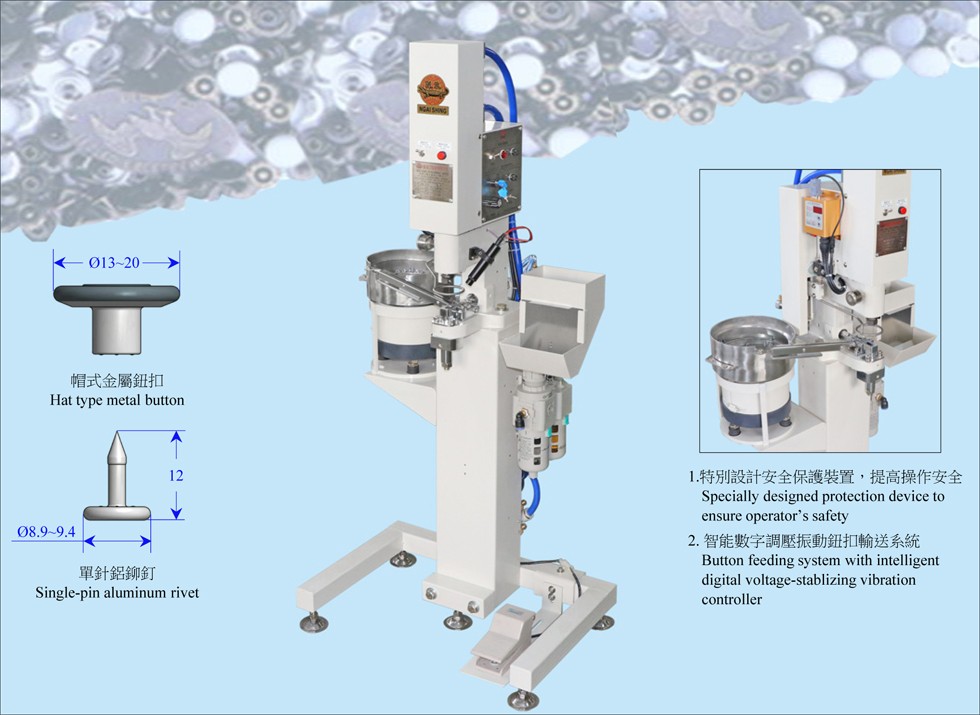 Ø13~20

帽式金屬鈕扣
Hat type metal button

12

Ø8.9~9.4

單針鋁鉚釘
Single-pin aluminum rivet

NGAI SHING

1.特別設計安全保護裝置，提高操作安全
Specially designed protection device to ensure operator's safety

2. 智能數字調壓振動鈕扣輸送系統
Button feeding system with intelligent digital voltage-stablizing vibration controller