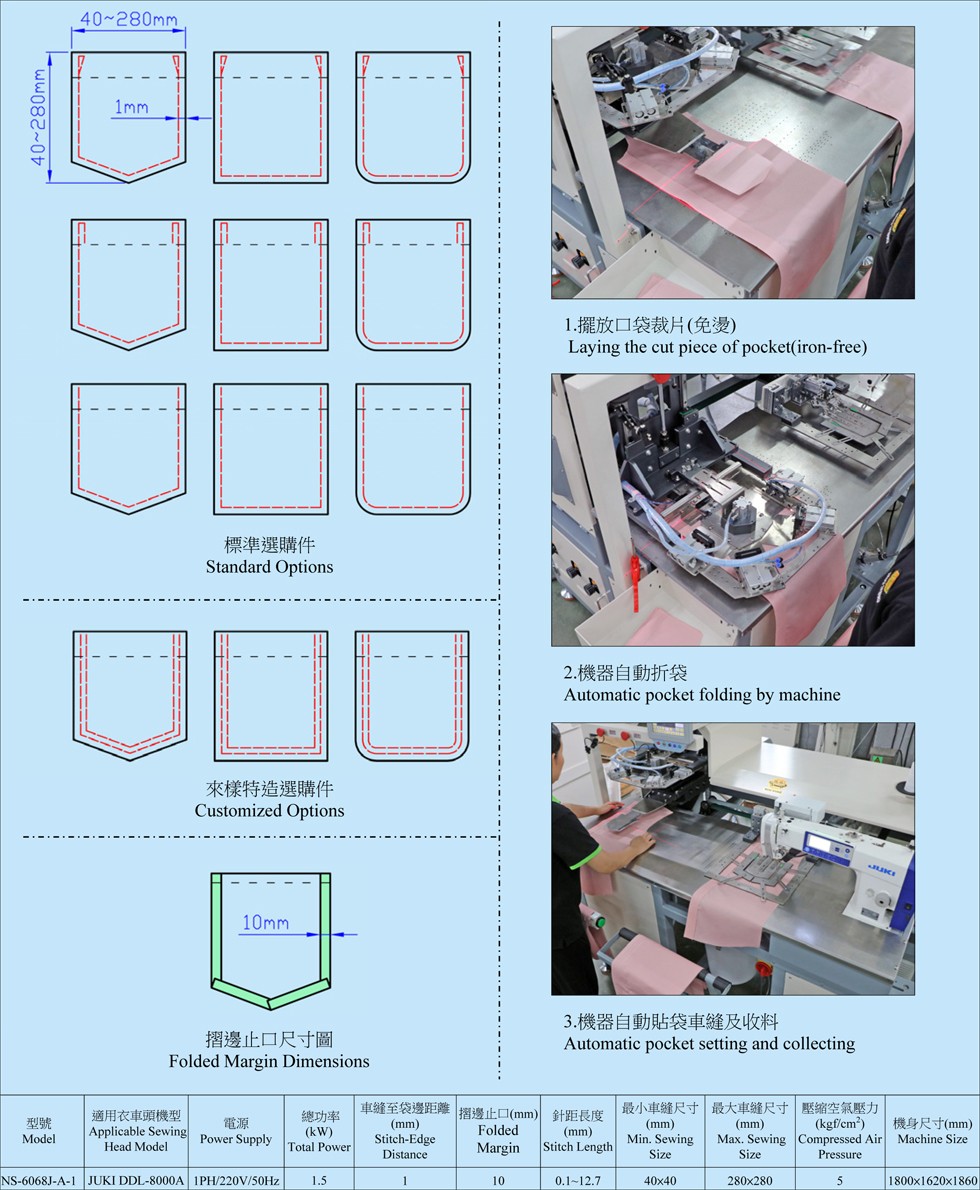 40~280mm

40~280mm

1mm

標準選購件
Standard Options

來樣特造選購件
Customized Options

10mm

摺邊止口尺寸圖
Folded Margin Dimensions

1.擺放口袋裁片(免燙)
Laying the cut piece of pocket(iron-free)

2.機器自動折袋
Automatic pocket folding by machine

JUKI

3.機器自動貼袋車縫及收料
Automatic pocket setting and collecting

| 型號 Model | 適用衣車頭機型 Applicable Sewing Head Model | 電源 Power Supply | 總功率 (kW) Total Power | 車縫至袋邊距離 (mm) Stitch-Edge Distance | 摺邊止口(mm) Folded Margin | 針距長度 (mm) Stitch Length | 最小車縫尺寸 (mm) Min. Sewing Size | 最大車縫尺寸 (mm) Max. Sewing Size | 壓縮空氣壓力 (kgf/cm$^2$) Compressed Air Pressure | 機身尺寸(mm) Machine Size |
|---|---|---|---|---|---|---|---|---|---|---|
| NS-6068J-A-1 | JUKI DDL-8000A | 1PH/220V/50Hz | 1.5 | 1 | 10 | 0.1~12.7 | 40×40 | 280×280 | 5 | 1800×1620×1860 |