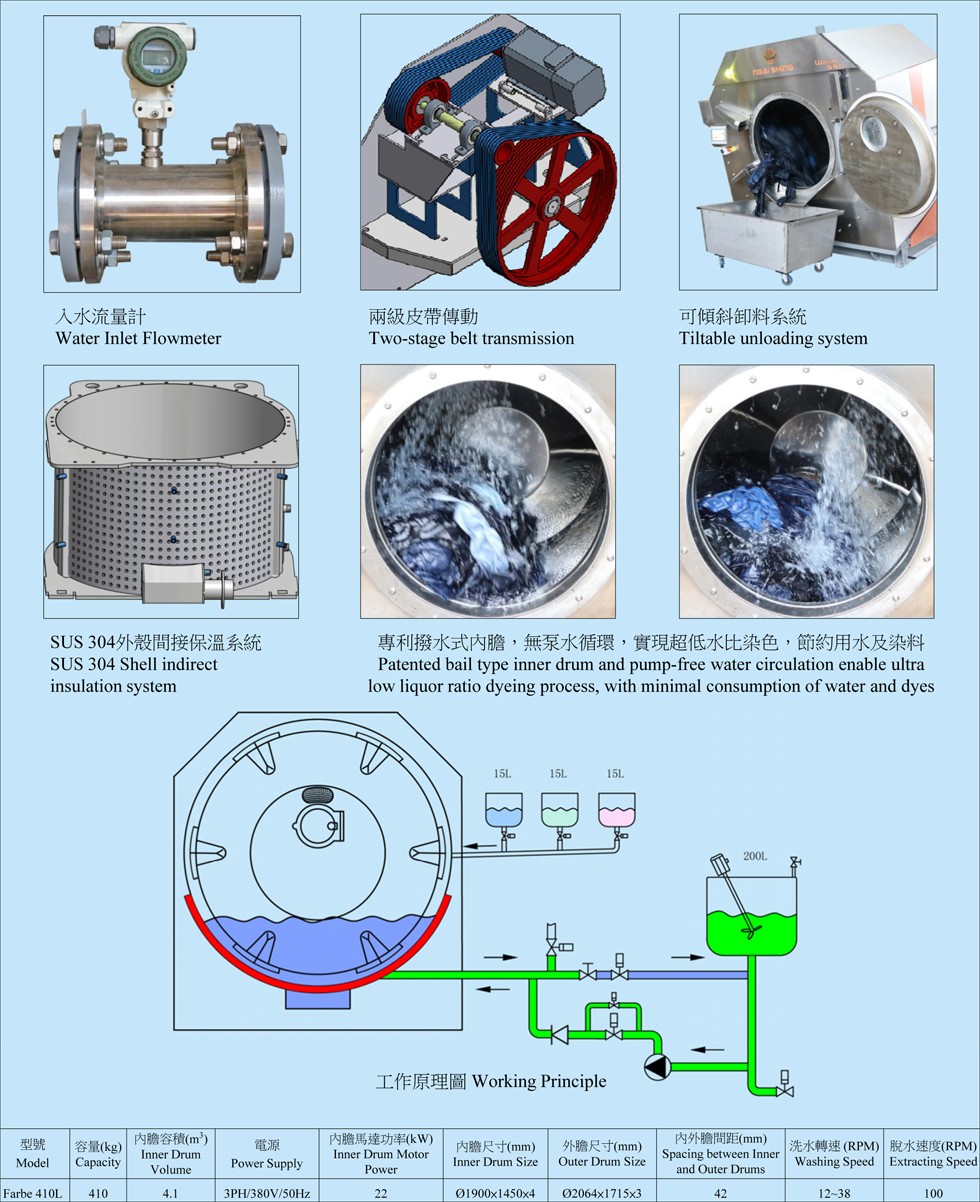 入水流量計
Water Inlet Flowmeter

兩級皮帶傳動
Two-stage belt transmission

可傾斜卸料系統
Tiltable unloading system

SUS 304外殼間接保溫系統
SUS 304 Shell indirect insulation system

專利撥水式內膽，無泵水循環，實現超低水比染色，節約用水及染料
Patented bail type inner drum and pump-free water circulation enable ultra low liquor ratio dyeing process, with minimal consumption of water and dyes

15L
15L
15L
200L

工作原理圖 Working Principle

| 型號 Model | 容量(kg) Capacity | 內膽容積($m^3$) Inner Drum Volume | 電源 Power Supply | 內膽馬達功率(kW) Inner Drum Motor Power | 內膽尺寸(mm) Inner Drum Size | 外膽尺寸(mm) Outer Drum Size | 內外膽間距(mm) Spacing between Inner and Outer Drums | 洗水轉速 (RPM) Washing Speed | 脫水速度(RPM) Extracting Speed |
|---|---|---|---|---|---|---|---|---|---|
| Farbe 410L | 410 | 4.1 | 3PH/380V/50Hz | 22 | Ø1900×1450×4 | Ø2064×1715×3 | 42 | 12~38 | 100 |